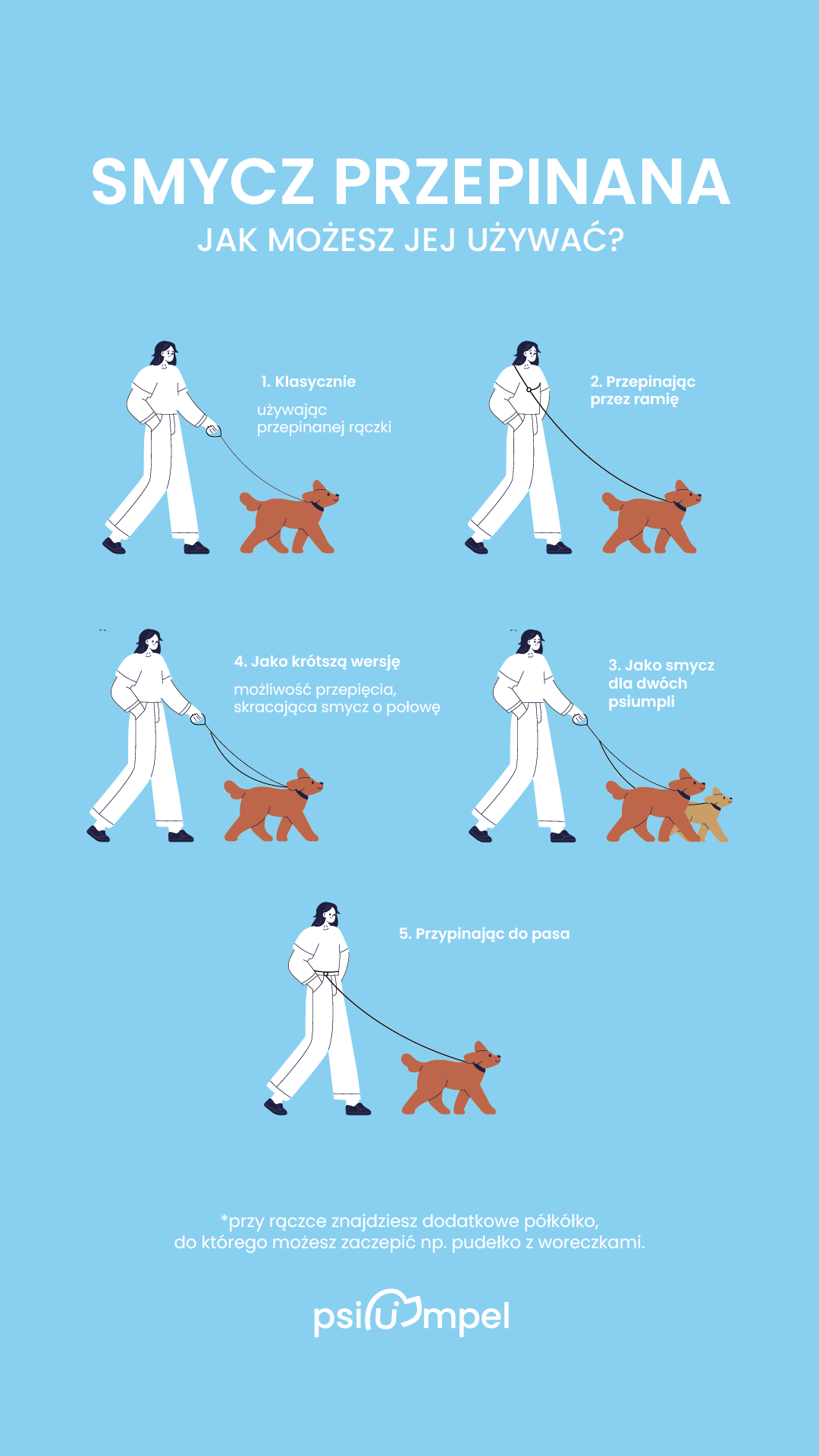 SMYCZ PRZEPINANA
JAK MOŻESZ JEJ UŻYWAĆ?

1. Klasycznie

używając przepinanej rączki

2. Przepinając przez ramię

4. Jako krótszą wersję

możliwość przepięcia, skracająca smycz o połowę

3. Jako smycz dla dwóch psiumpli

5. Przypinając do pasa

*przy rączce znajdziesz dodatkowe półkółko, do którego możesz zaczepić np. pudełko z woreczkami.

psiumpel