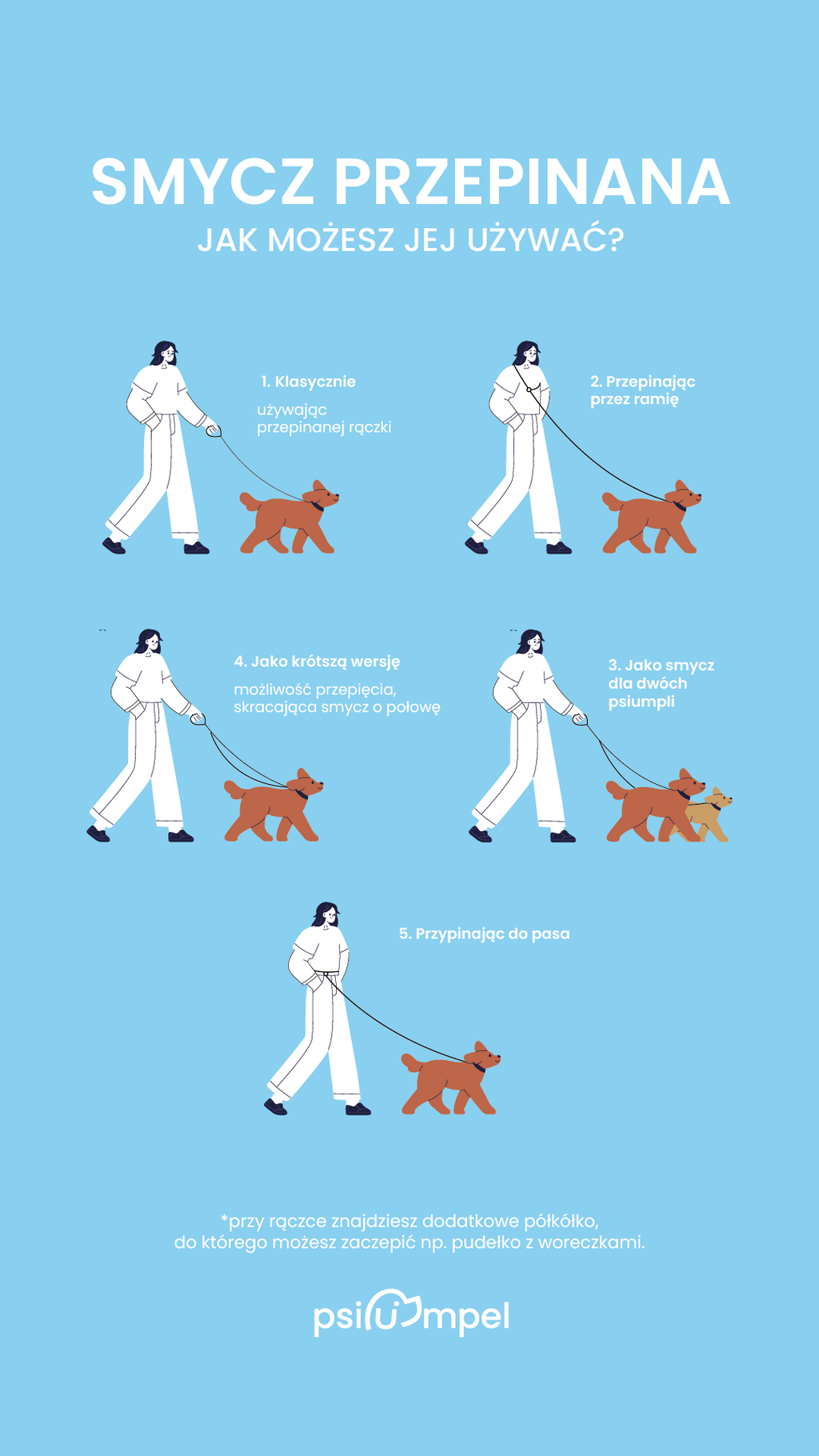 SMYCZ PRZEPINANA

JAK MOŻESZ JEJ UŻYWAĆ?

1. Klasycznie

używając przepinanej rączki

2. Przepinając przez ramię

4. Jako krótszą wersję

możliwość przepięcia, skracająca smycz o połowę

3. Jako smycz dla dwóch psiumpli

5. Przypinając do pasa

*przy rączce znajdziesz dodatkowe półkółko, do którego możesz zaczepić np. pudełko z woreczkami.

psiumpel